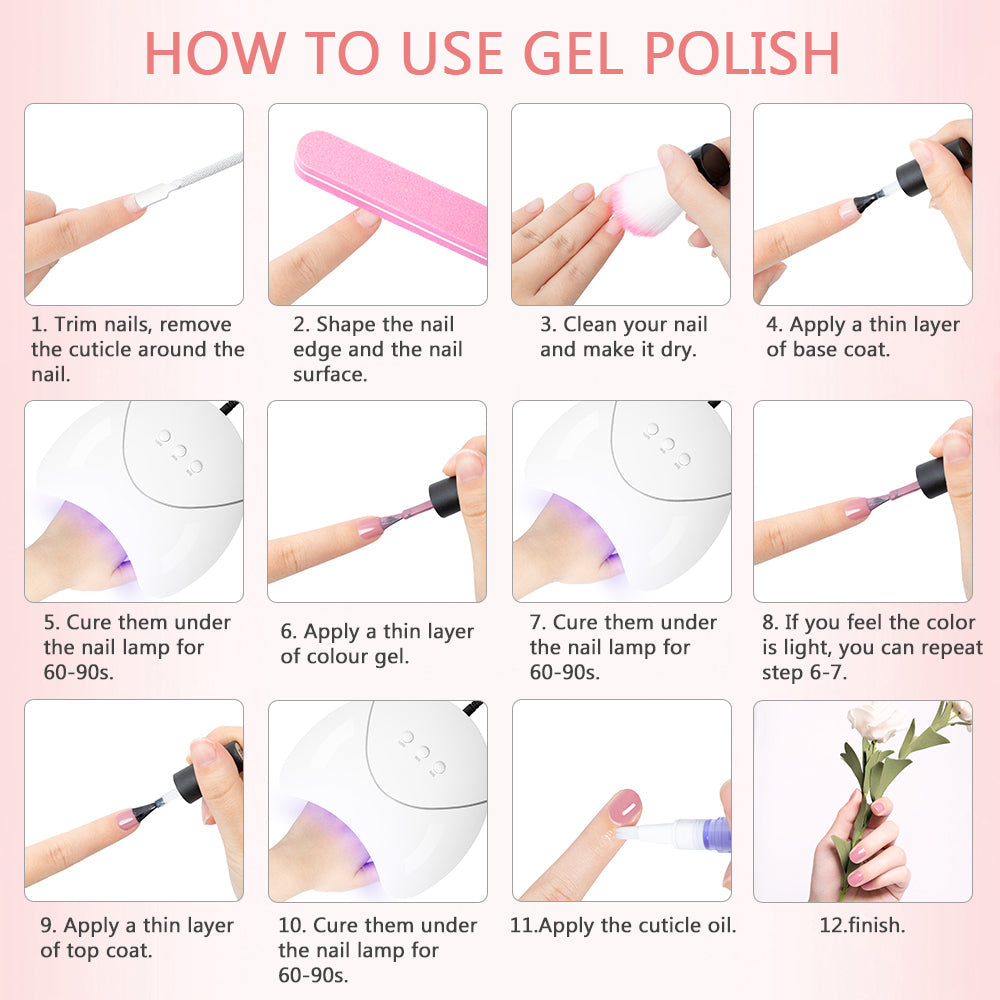 HOW TO USE GEL POLISH

1. Trim nails, remove the cuticle around the nail.

2. Shape the nail edge and the nail surface.

3. Clean your nail and make it dry.

4. Apply a thin layer of base coat.

5. Cure them under the nail lamp for 60-90s.

6. Apply a thin layer of colour gel.

7. Cure them under the nail lamp for 60-90s.

8. If you feel the color is light, you can repeat step 6-7.

9. Apply a thin layer of top coat.

10. Cure them under the nail lamp for 60-90s.

11.Apply the cuticle oil.

12.finish.