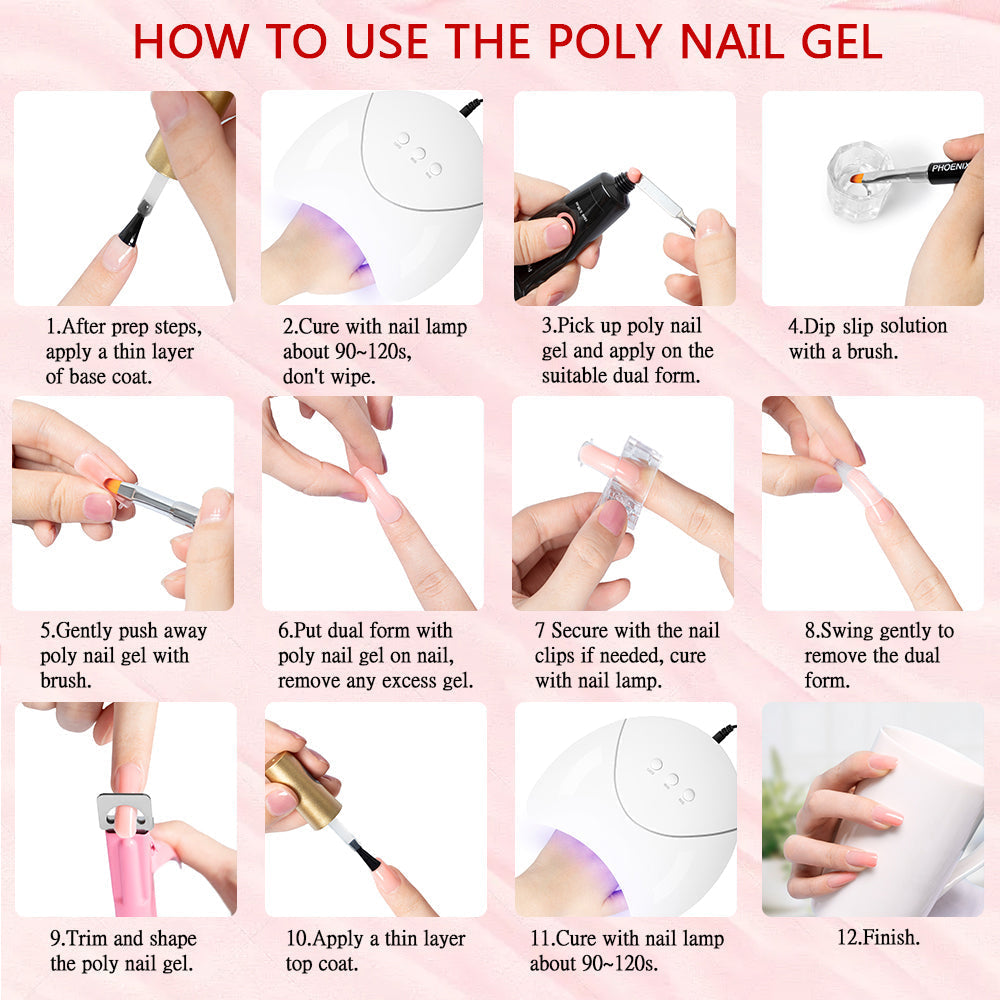 HOW TO USE THE POLY NAIL GEL

1.After prep steps, apply a thin layer of base coat.

2.Cure with nail lamp about 90~120s, don't wipe.

3.Pick up poly nail gel and apply on the suitable dual form.

PHOENIX

4.Dip slip solution with a brush.

5.Gently push away poly nail gel with brush.

6.Put dual form with poly nail gel on nail, remove any excess gel.

7 Secure with the nail clips if needed, cure with nail lamp.

8.Swing gently to remove the dual form.

9.Trim and shape the poly nail gel.

10.Apply a thin layer top coat.

11.Cure with nail lamp about 90~120s.

12.Finish.