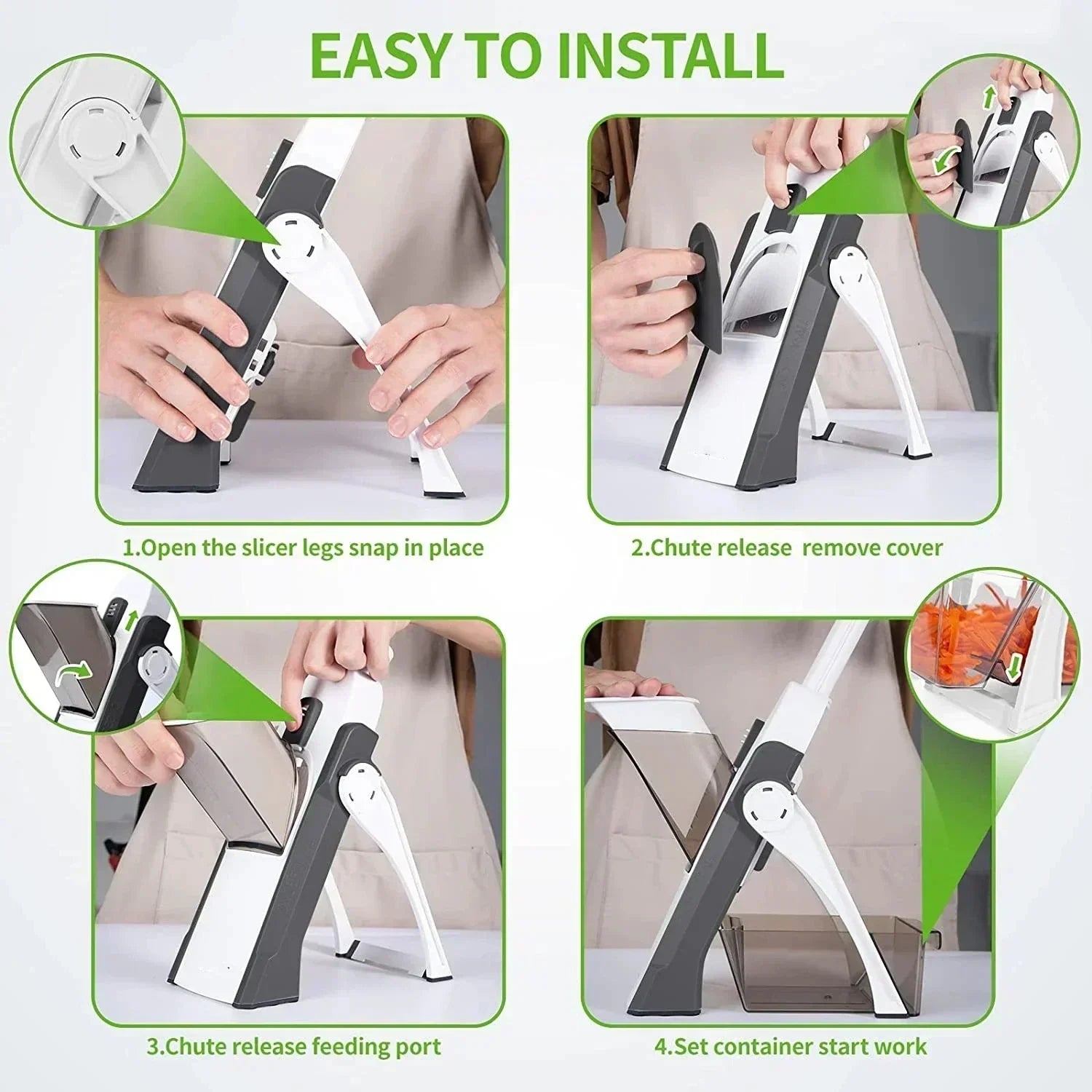 EASY TO INSTALL

1.Open the slicer legs snap in place

2.Chute release  remove cover

3.Chute release feeding port

4.Set container start work