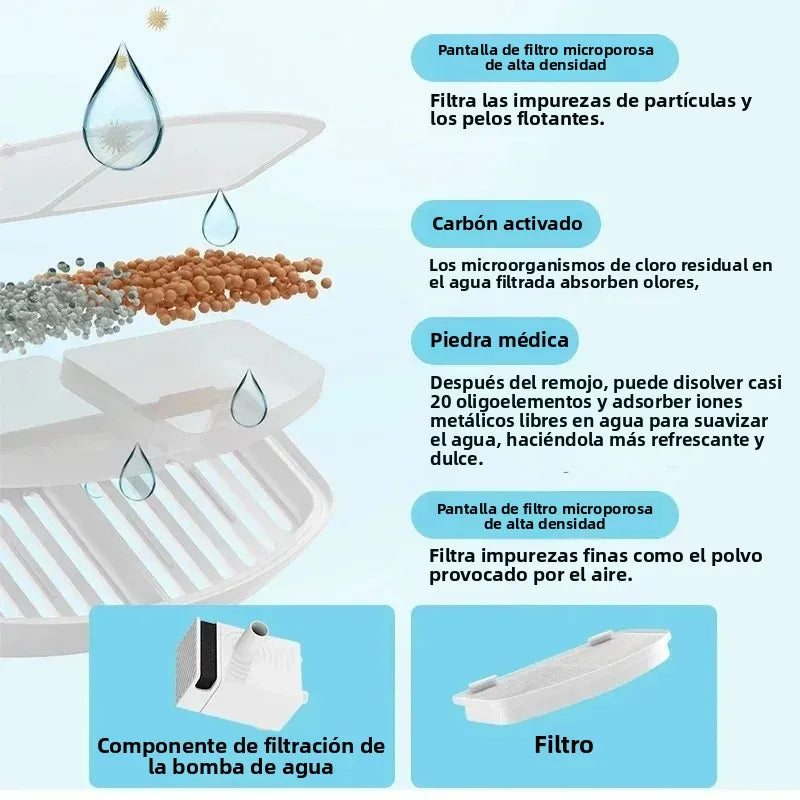 Pantalla de filtro microporosa de alta densidad

Filtra las impurezas de partículas y los pelos flotantes.

Carbón activado

Los microorganismos de cloro residual en el agua filtrada absorben olores,

Piedra médica

Después del remojo, puede disolver casi 20 oligoelementos y adsorber iones metálicos libres en agua para suavizar el agua, haciéndola más refrescante y dulce.

Pantalla de filtro microporosa de alta densidad

Filtra impurezas finas como el polvo provocado por el aire.

Componente de filtración de la bomba de agua

Filtro