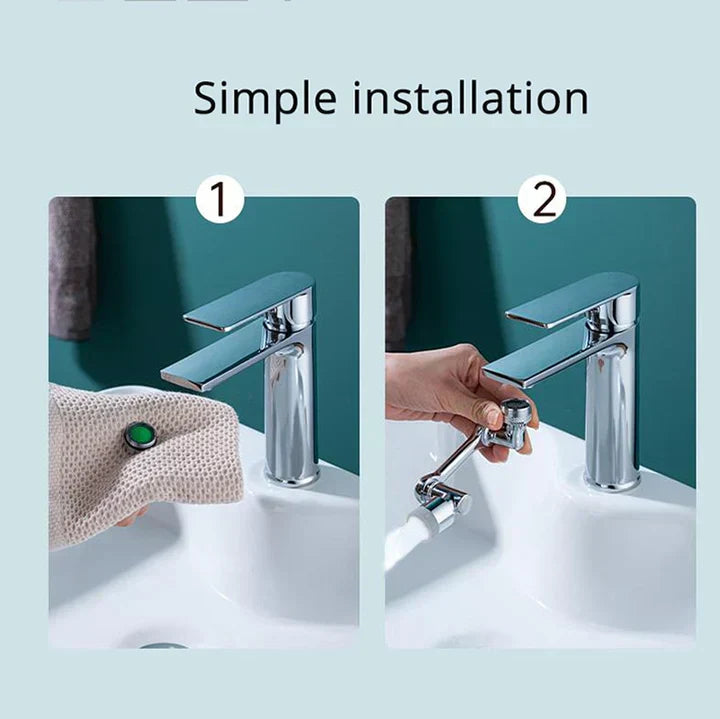 Simple installation

1

2