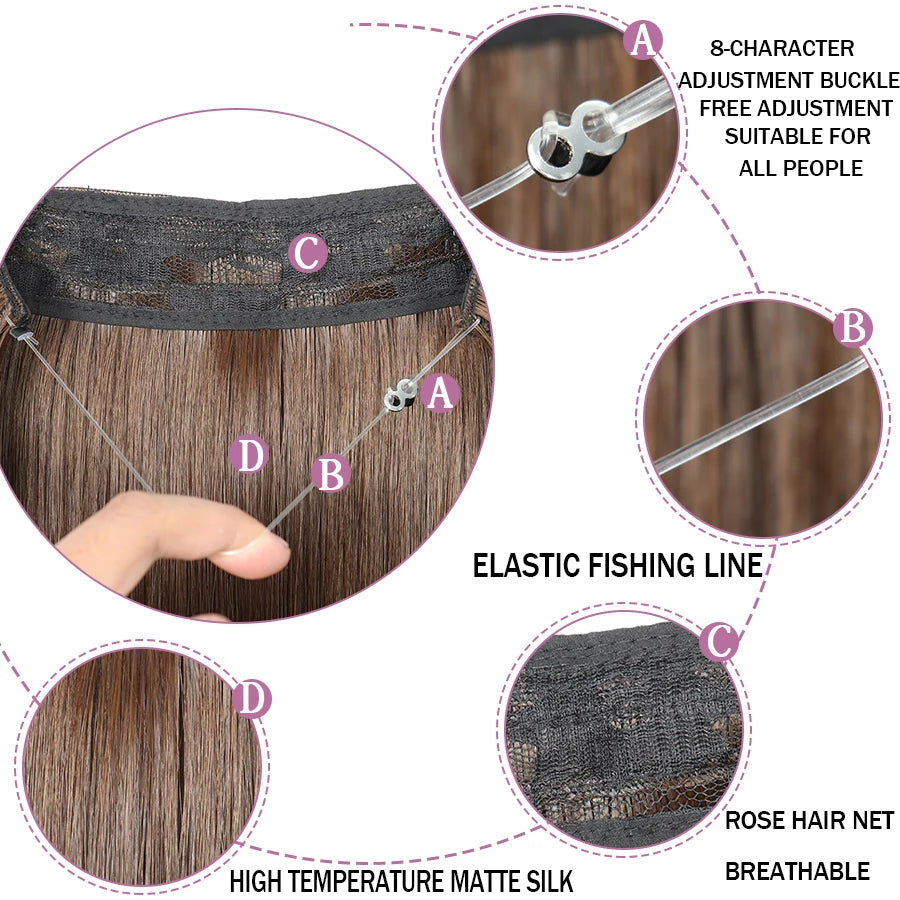 A

8-CHARACTER ADJUSTMENT BUCKLE FREE ADJUSTMENT SUITABLE FOR ALL PEOPLE

C

A

D

B

B

ELASTIC FISHING LINE

C

D

ROSE HAIR NET

BREATHABLE

HIGH TEMPERATURE MATTE SILK