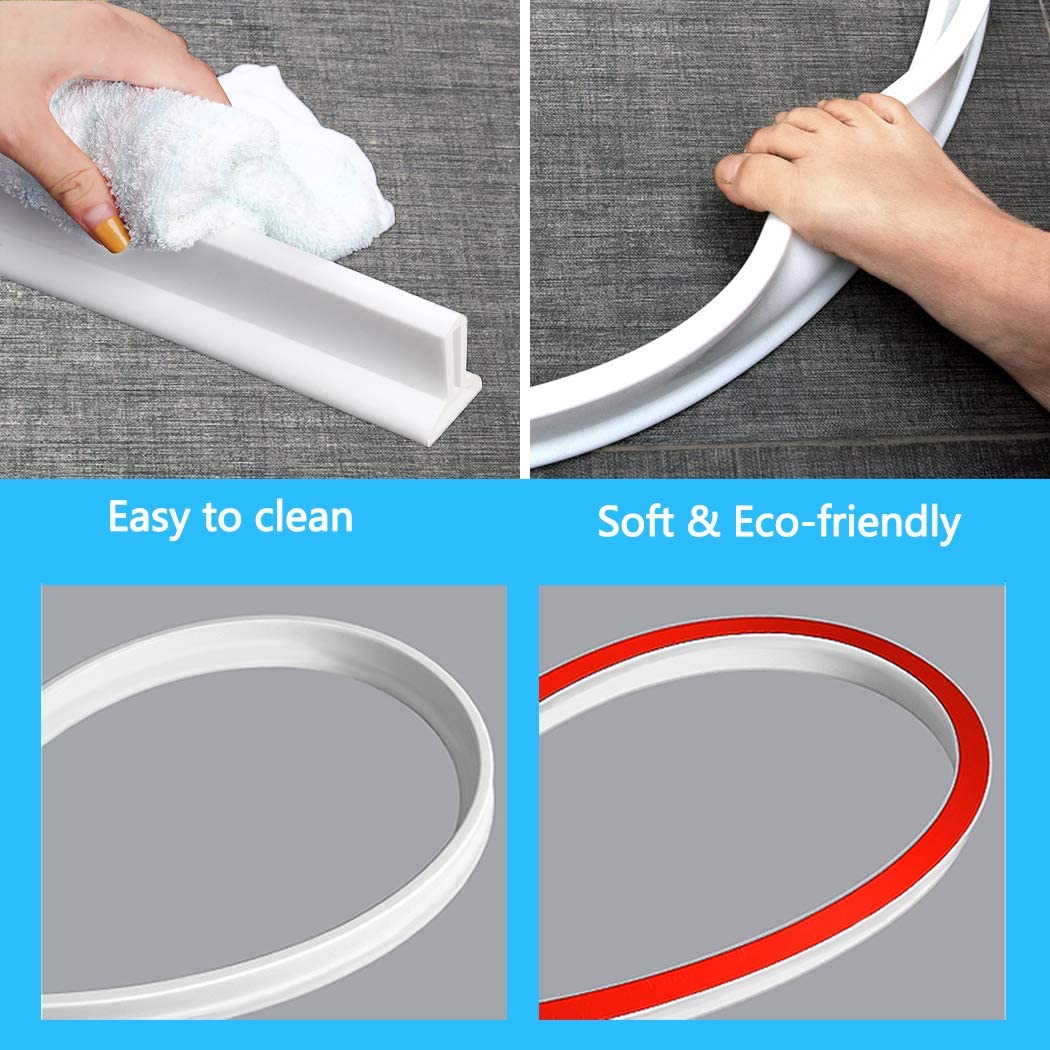 Easy to clean

Soft & Eco-friendly