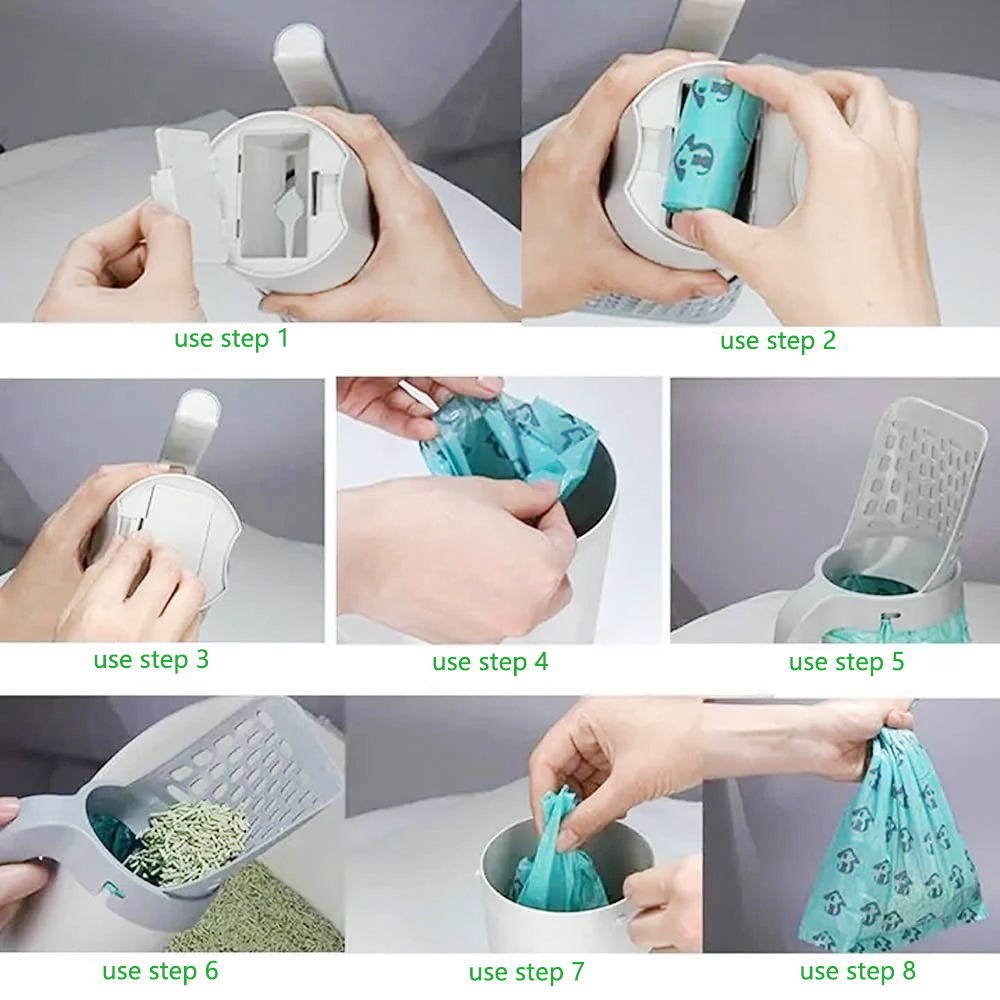 use step 1

use step 2

use step 3

use step 4

use step 5

use step 6

use step 7

use step 8